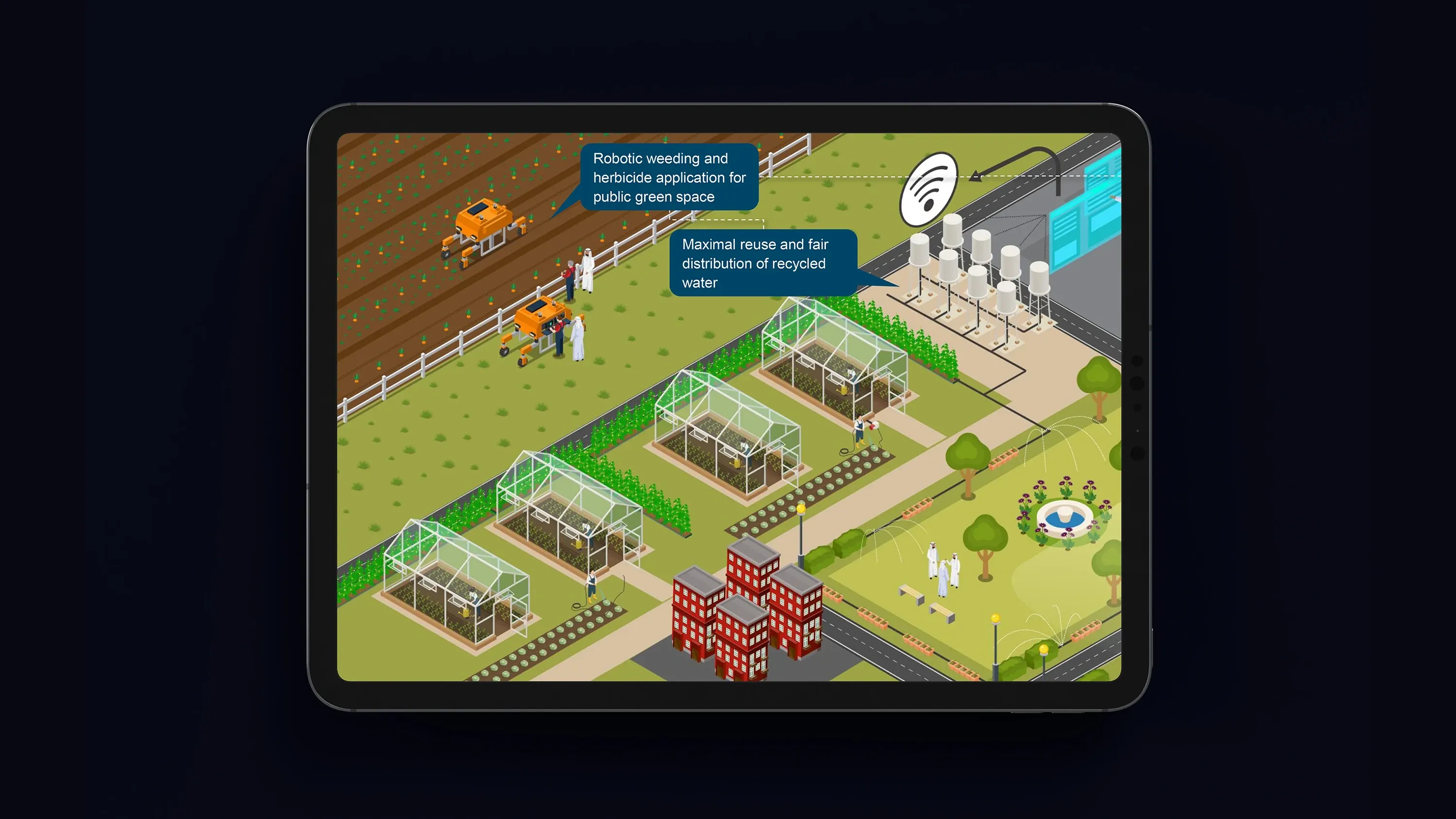 Robotic weeding and herbicide application for public green space

Maximal reuse and fair distribution of recycled water